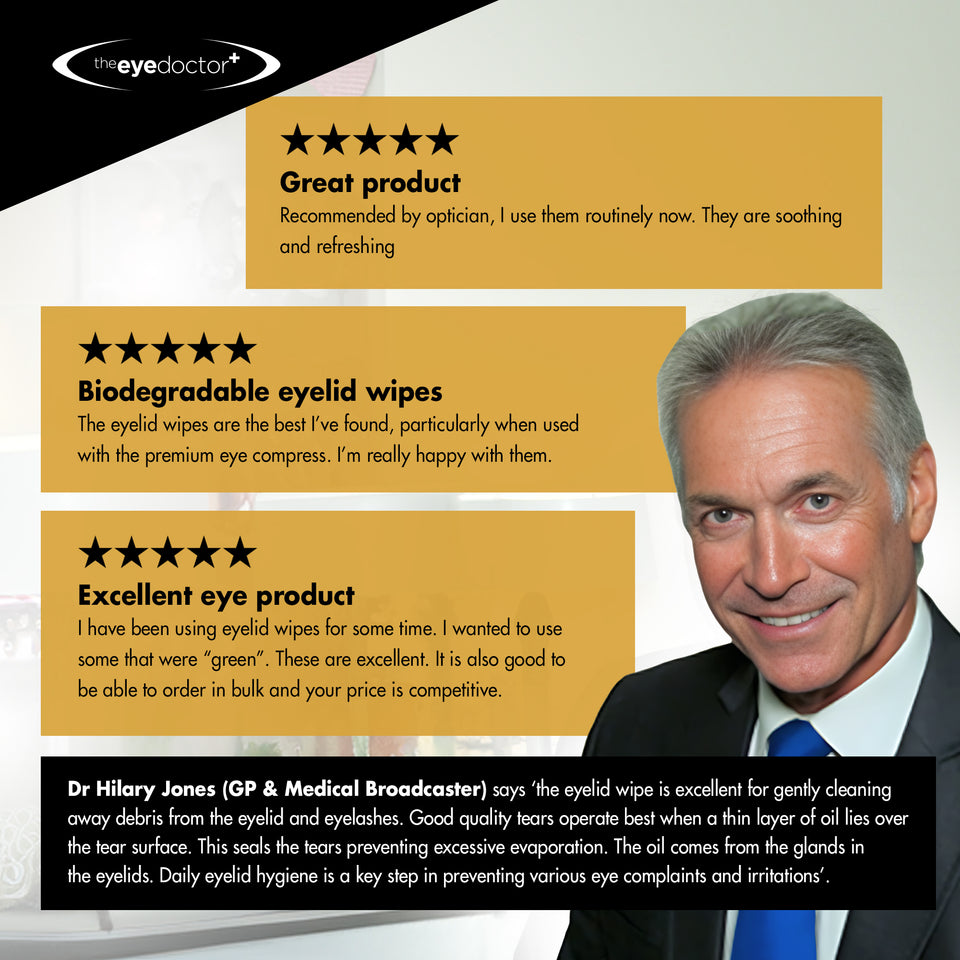 theeyedoctor+

★★★★★
Great product
Recommended by optician, I use them routinely now. They are soothing and refreshing

★★★★★
Biodegradable eyelid wipes
The eyelid wipes are the best I've found, particularly when used with the premium eye compress. I'm really happy with them.

★★★★★
Excellent eye product
I have been using eyelid wipes for some time. I wanted to use some that were "green". These are excellent. It is also good to be able to order in bulk and your price is competitive.

Dr Hilary Jones (GP & Medical Broadcaster) says 'the eyelid wipe is excellent for gently cleaning away debris from the eyelid and eyelashes. Good quality tears operate best when a thin layer of oil lies over the tear surface. This seals the tears preventing excessive evaporation. The oil comes from the glands in the eyelids. Daily eyelid hygiene is a key step in preventing various eye complaints and irritations'.