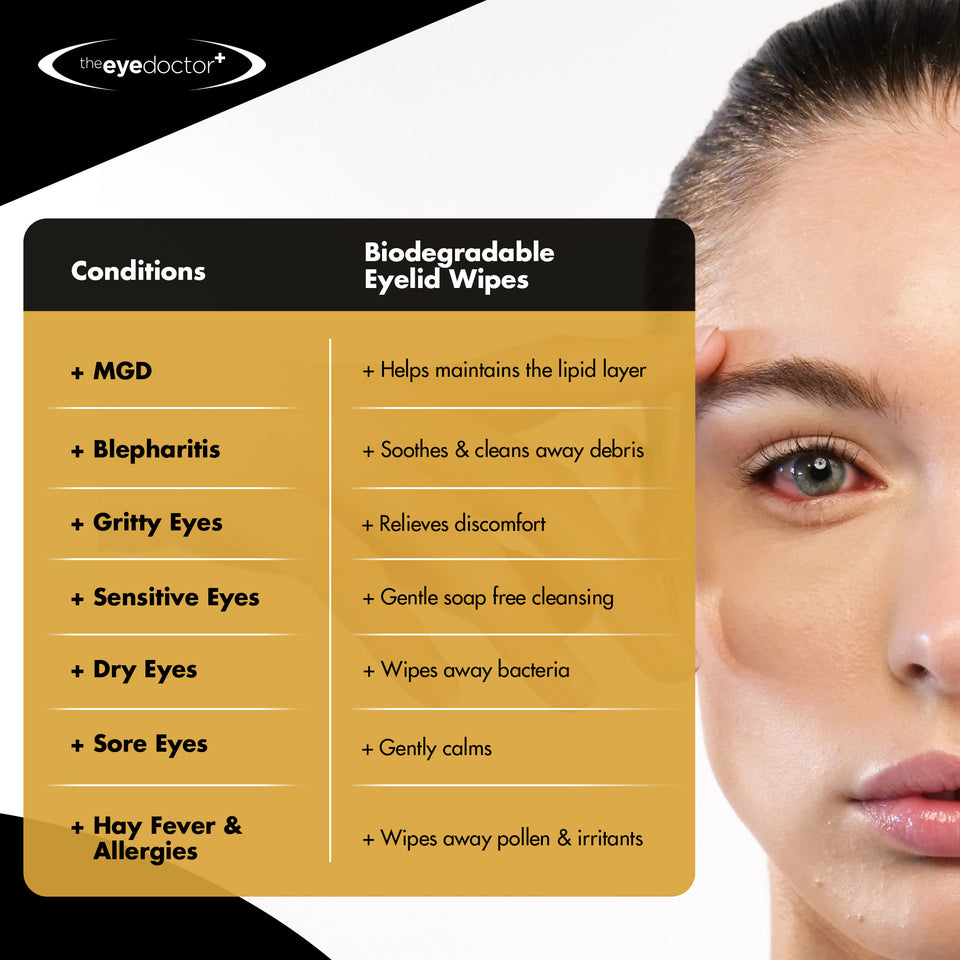 theeyedoctor+

| Conditions | Biodegradable Eyelid Wipes |
|---|---|
| + MGD | + Helps maintains the lipid layer |
| + Blepharitis | + Soothes & cleans away debris |
| + Gritty Eyes | + Relieves discomfort |
| + Sensitive Eyes | + Gentle soap free cleansing |
| + Dry Eyes | + Wipes away bacteria |
| + Sore Eyes | + Gently calms |
| + Hay Fever & Allergies | + Wipes away pollen & irritants |