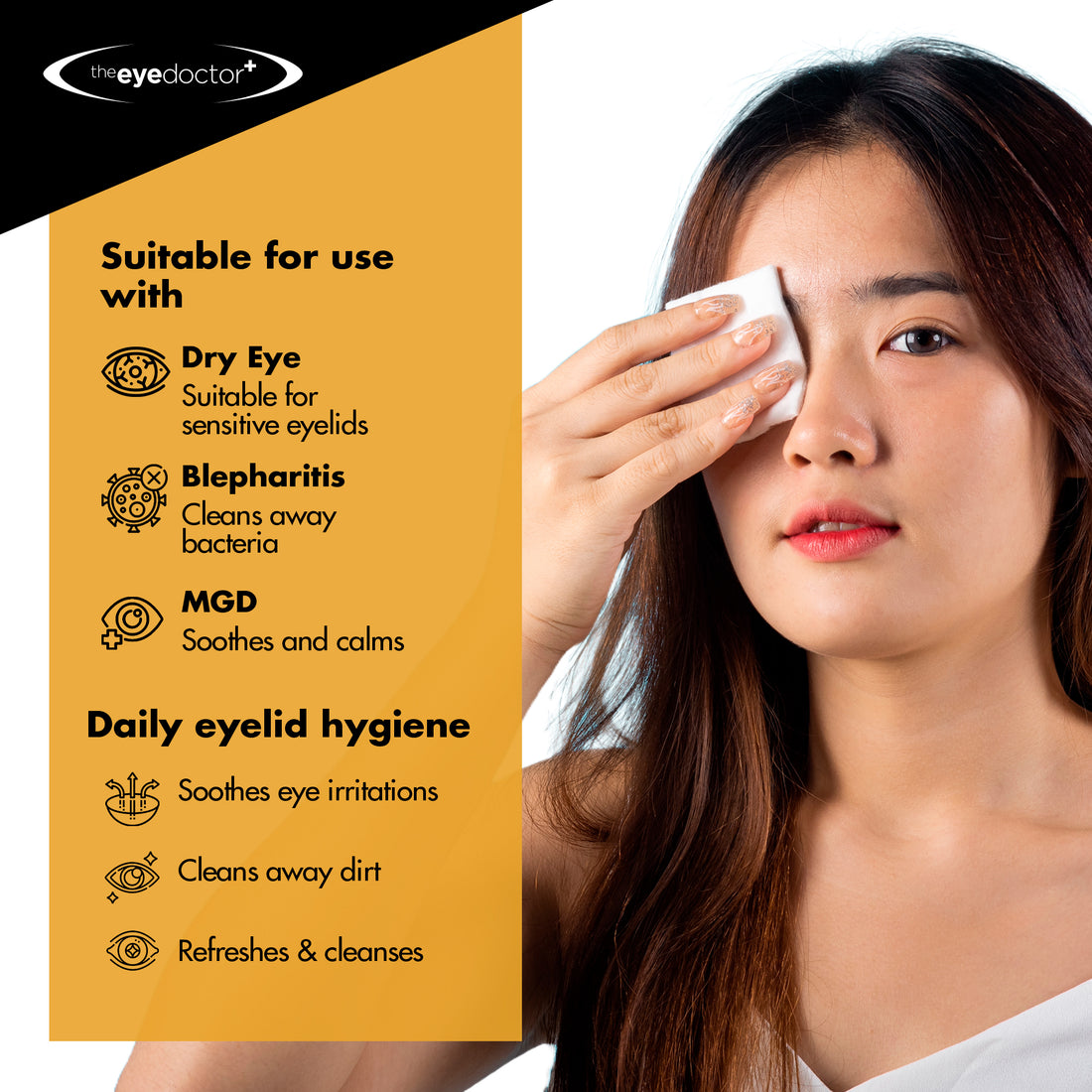 theeyedoctor+

Suitable for use with

Dry Eye
Suitable for sensitive eyelids

Blepharitis
Cleans away bacteria

MGD
Soothes and calms

Daily eyelid hygiene

Soothes eye irritations

Cleans away dirt

Refreshes & cleanses