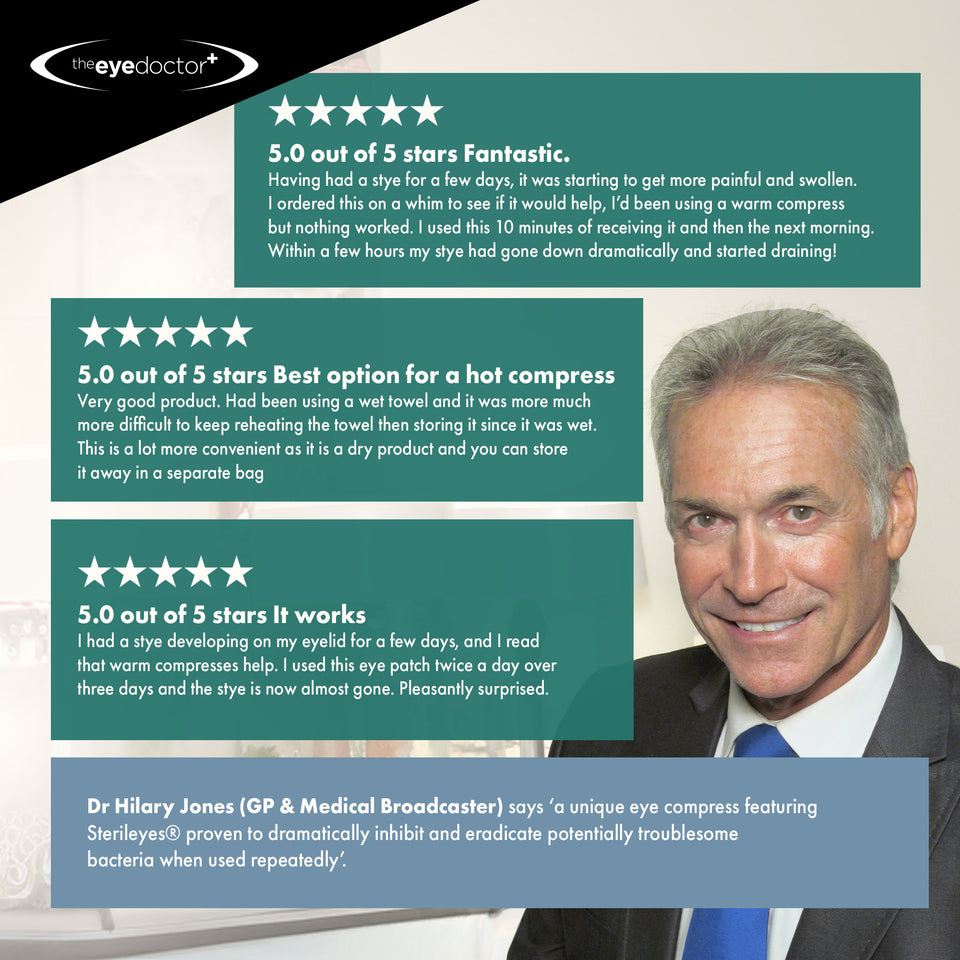 theeyedoctor+

★★★★★
5.0 out of 5 stars Fantastic.
Having had a stye for a few days, it was starting to get more painful and swollen. I ordered this on a whim to see if it would help, I'd been using a warm compress but nothing worked. I used this 10 minutes of receiving it and then the next morning. Within a few hours my stye had gone down dramatically and started draining!

★★★★★
5.0 out of 5 stars Best option for a hot compress
Very good product. Had been using a wet towel and it was more much more difficult to keep reheating the towel then storing it since it was wet. This is a lot more convenient as it is a dry product and you can store it away in a separate bag

★★★★★
5.0 out of 5 stars It works
I had a stye developing on my eyelid for a few days, and I read that warm compresses help. I used this eye patch twice a day over three days and the stye is now almost gone. Pleasantly surprised.

Dr Hilary Jones (GP & Medical Broadcaster) says 'a unique eye compress featuring Sterileyes® proven to dramatically inhibit and eradicate potentially troublesome bacteria when used repeatedly'.