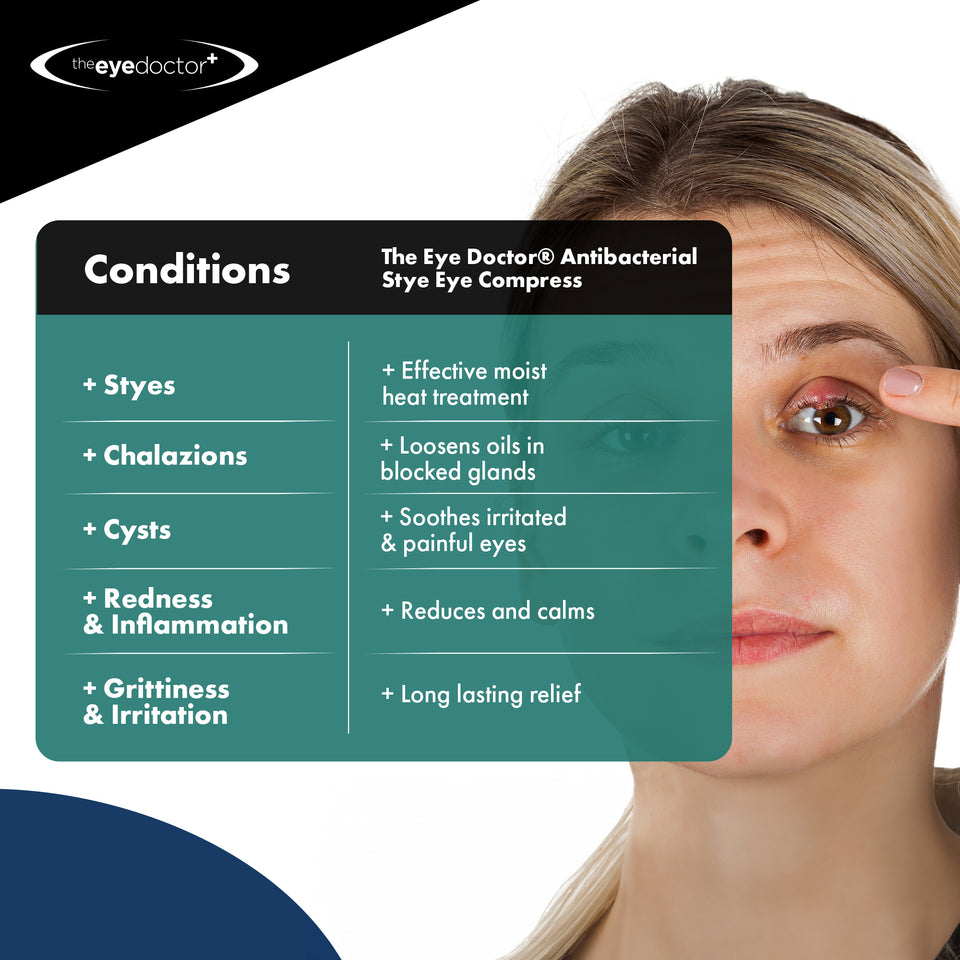 theeyedoctor+

| Conditions | The Eye Doctor® Antibacterial Stye Eye Compress |
|---|---|
| + Styes | + Effective moist heat treatment |
| + Chalazions | + Loosens oils in blocked glands |
| + Cysts | + Soothes irritated & painful eyes |
| + Redness & Inflammation | + Reduces and calms |
| + Grittiness & Irritation | + Long lasting relief |