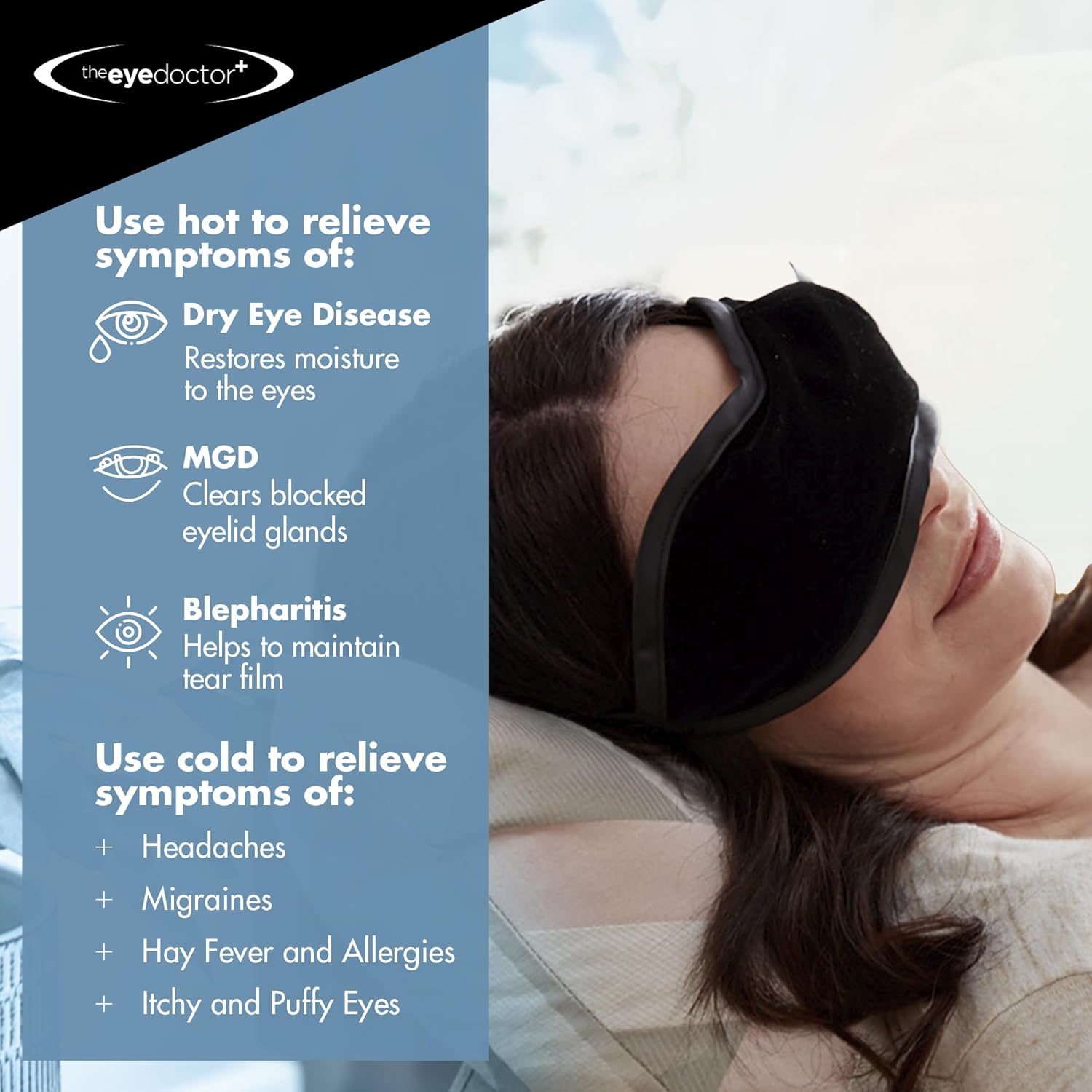 theeyedoctor+

Use hot to relieve symptoms of:

Dry Eye Disease
Restores moisture to the eyes

MGD
Clears blocked eyelid glands

Blepharitis
Helps to maintain tear film

Use cold to relieve symptoms of:

+ Headaches
+ Migraines
+ Hay Fever and Allergies
+ Itchy and Puffy Eyes