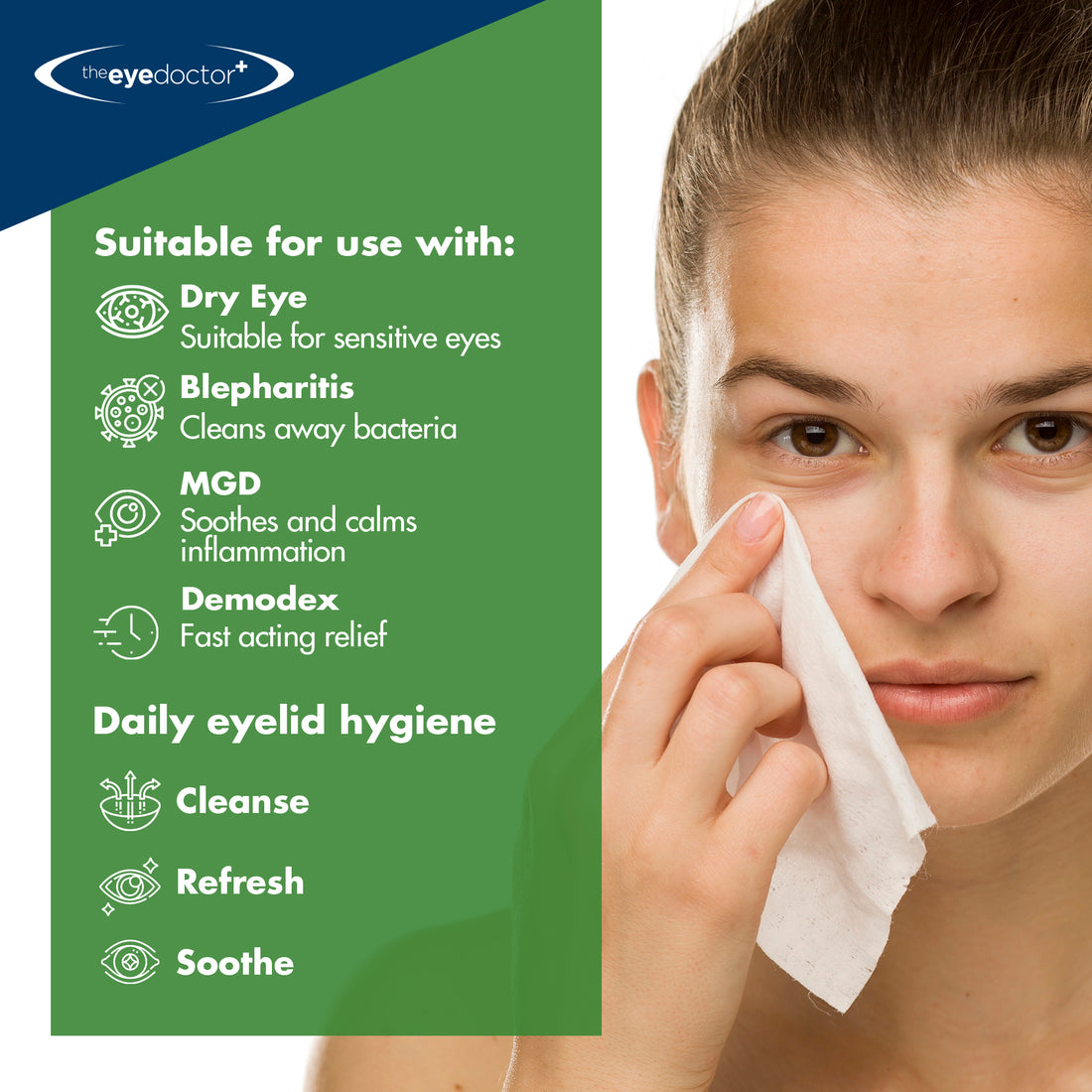 theeyedoctor+

Suitable for use with:

Dry Eye
Suitable for sensitive eyes

Blepharitis
Cleans away bacteria

MGD
Soothes and calms inflammation

Demodex
Fast acting relief

Daily eyelid hygiene

Cleanse

Refresh

Soothe