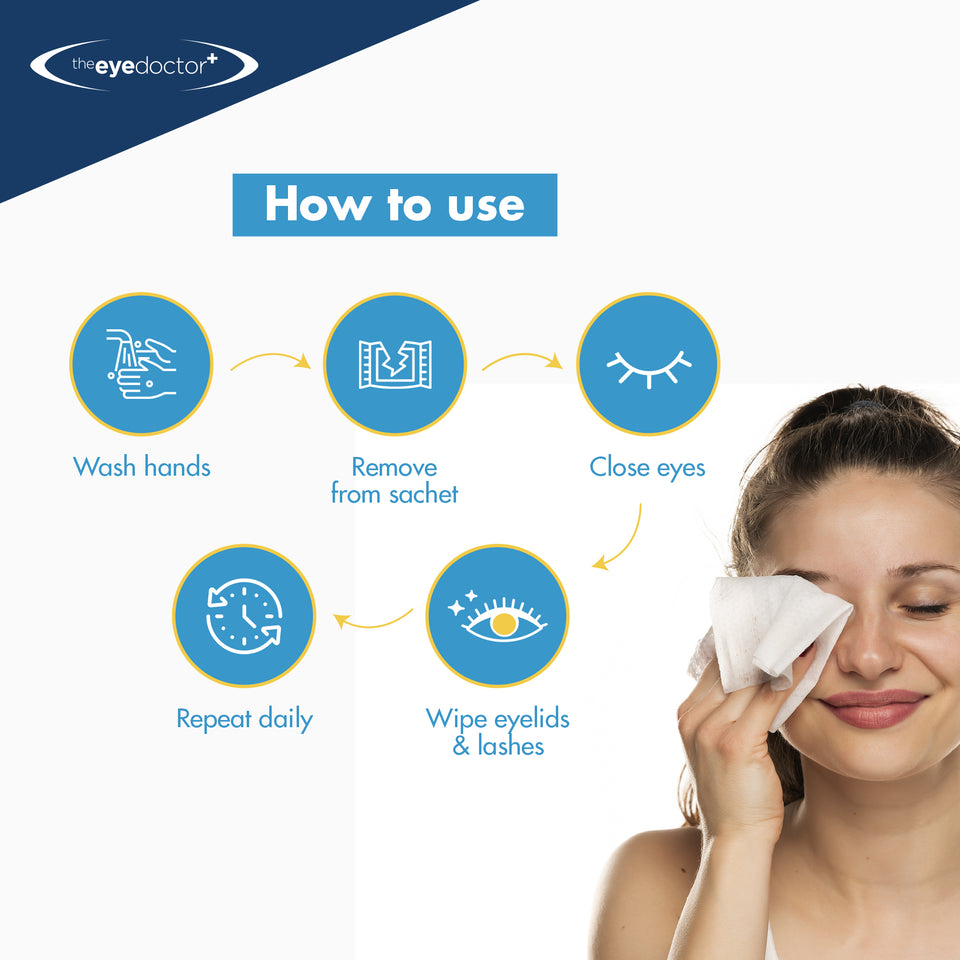 theeyedoctor+

How to use

Wash hands

Remove from sachet

Close eyes

Wipe eyelids & lashes

Repeat daily