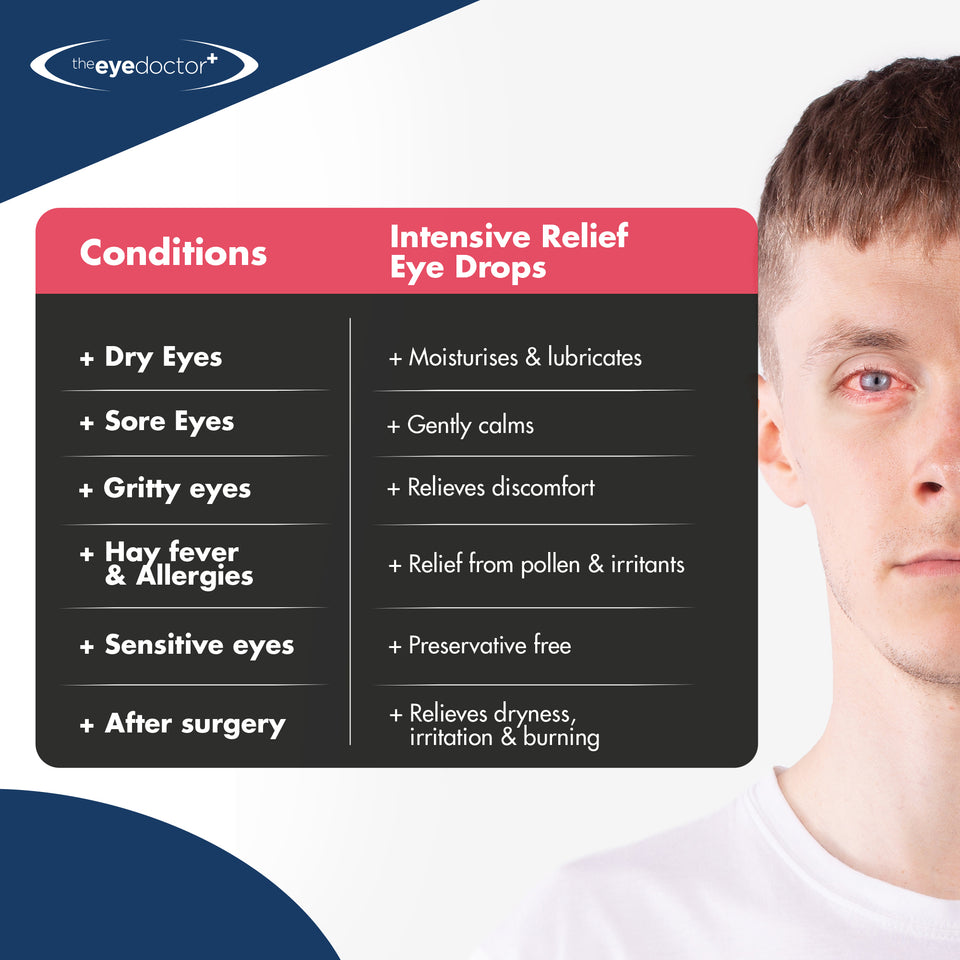 theeyedoctor+

| Conditions | Intensive Relief Eye Drops |
|---|---|
| + Dry Eyes | + Moisturises & lubricates |
| + Sore Eyes | + Gently calms |
| + Gritty eyes | + Relieves discomfort |
| + Hay fever & Allergies | + Relief from pollen & irritants |
| + Sensitive eyes | + Preservative free |
| + After surgery | + Relieves dryness, irritation & burning |