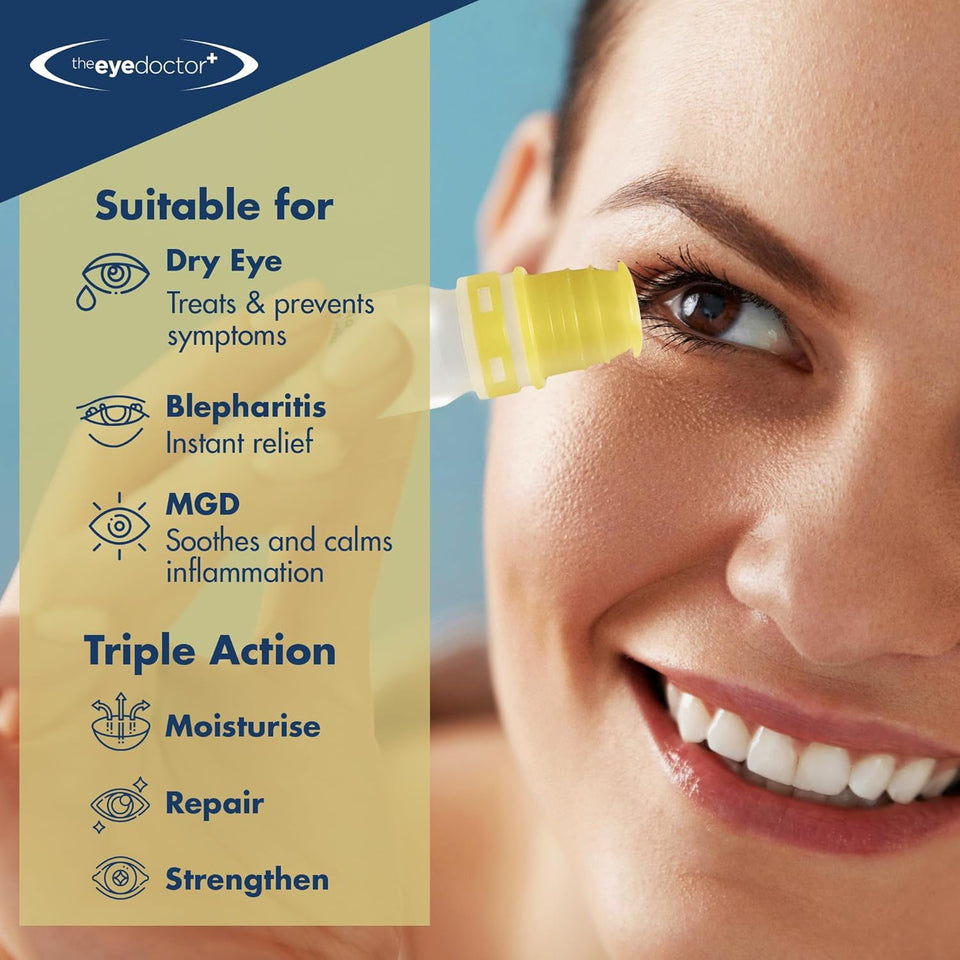 theeyedoctor+

Suitable for

Dry Eye
Treats & prevents symptoms

Blepharitis
Instant relief

MGD
Soothes and calms inflammation

Triple Action

Moisturise

Repair

Strengthen