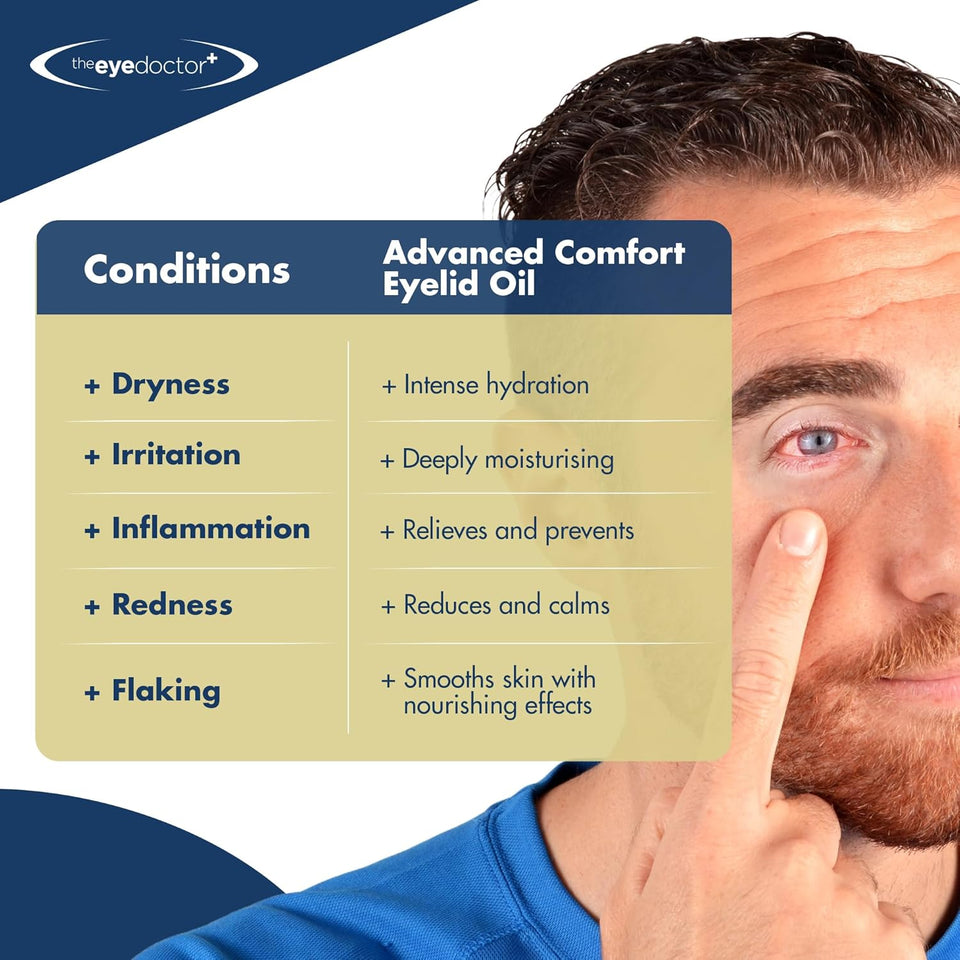 theeyedoctor+

| Conditions | Advanced Comfort Eyelid Oil |
|---|---|
| + Dryness | + Intense hydration |
| + Irritation | + Deeply moisturising |
| + Inflammation | + Relieves and prevents |
| + Redness | + Reduces and calms |
| + Flaking | + Smooths skin with nourishing effects |