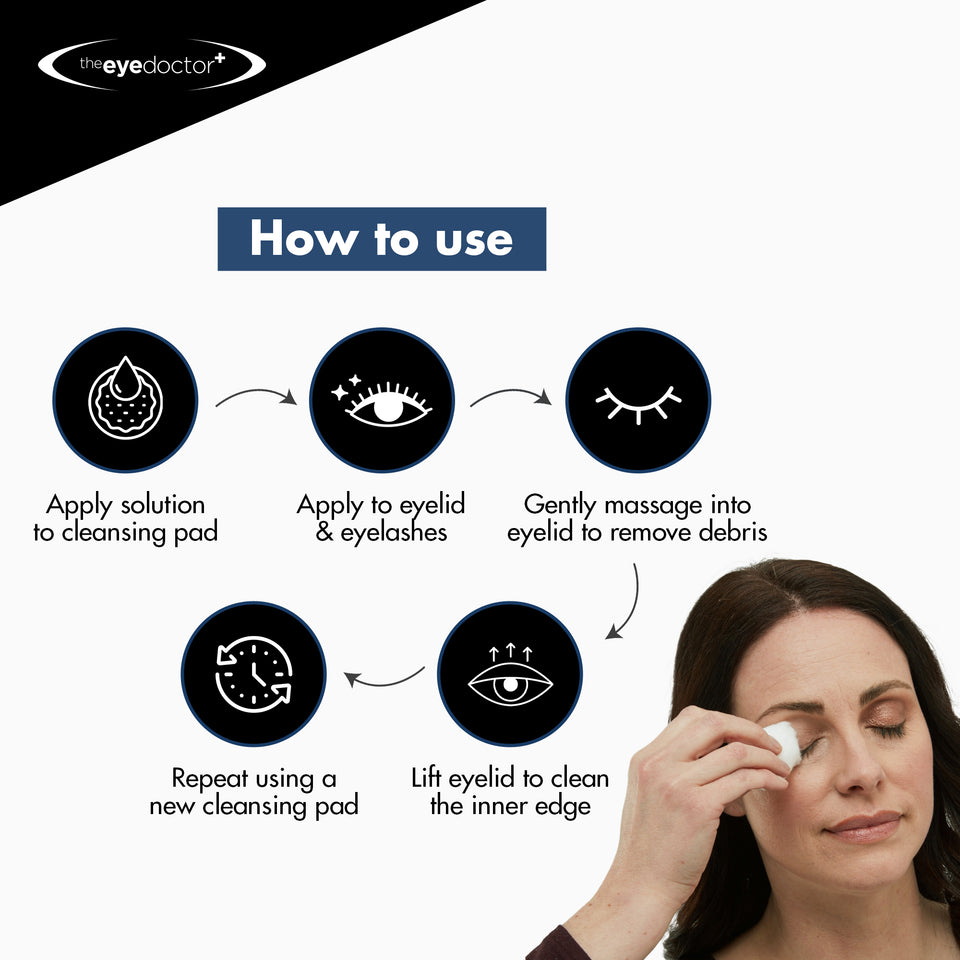 theeyedoctor+

How to use

Apply solution to cleansing pad

Apply to eyelid & eyelashes

Gently massage into eyelid to remove debris

Lift eyelid to clean the inner edge

Repeat using a new cleansing pad