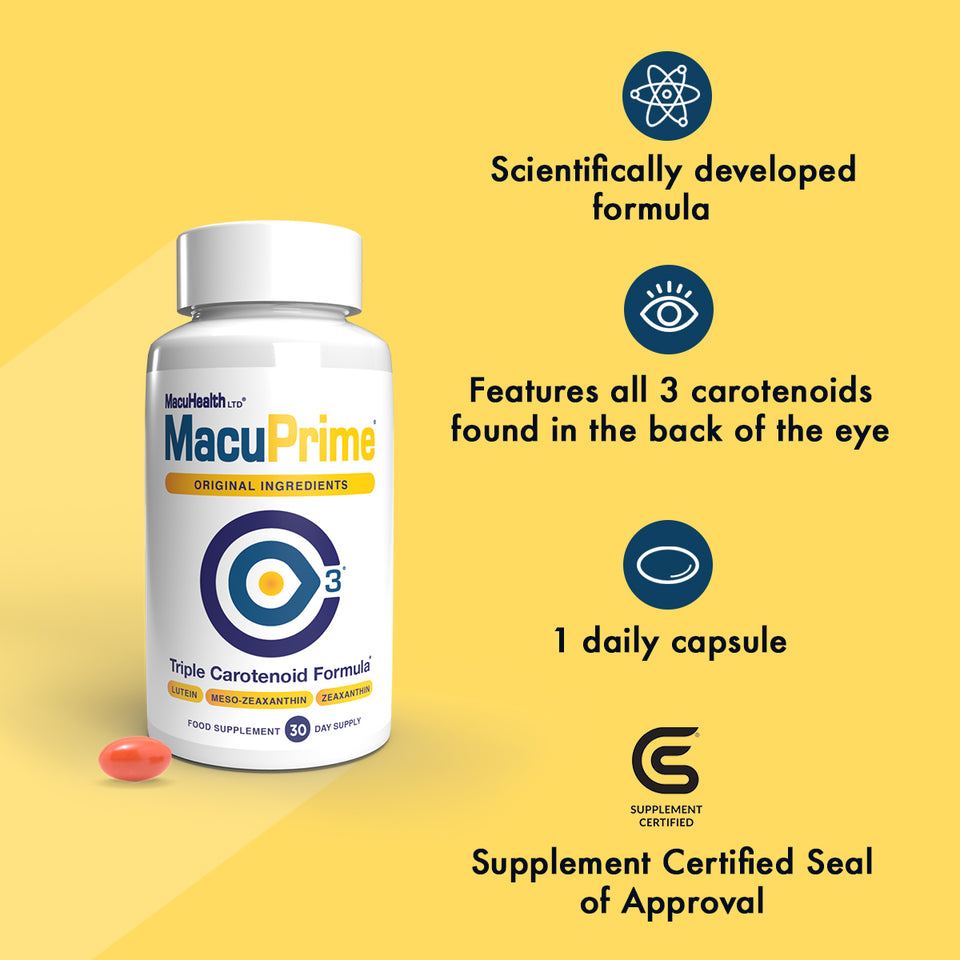 MacuHealth LTD®
MacuPrime®
ORIGINAL INGREDIENTS
3®
Triple Carotenoid Formula®
LUTEIN MESO-ZEAXANTHIN ZEAXANTHIN
FOOD SUPPLEMENT 30 DAY SUPPLY

Scientifically developed formula

Features all 3 carotenoids found in the back of the eye

1 daily capsule

SUPPLEMENT CERTIFIED

Supplement Certified Seal of Approval