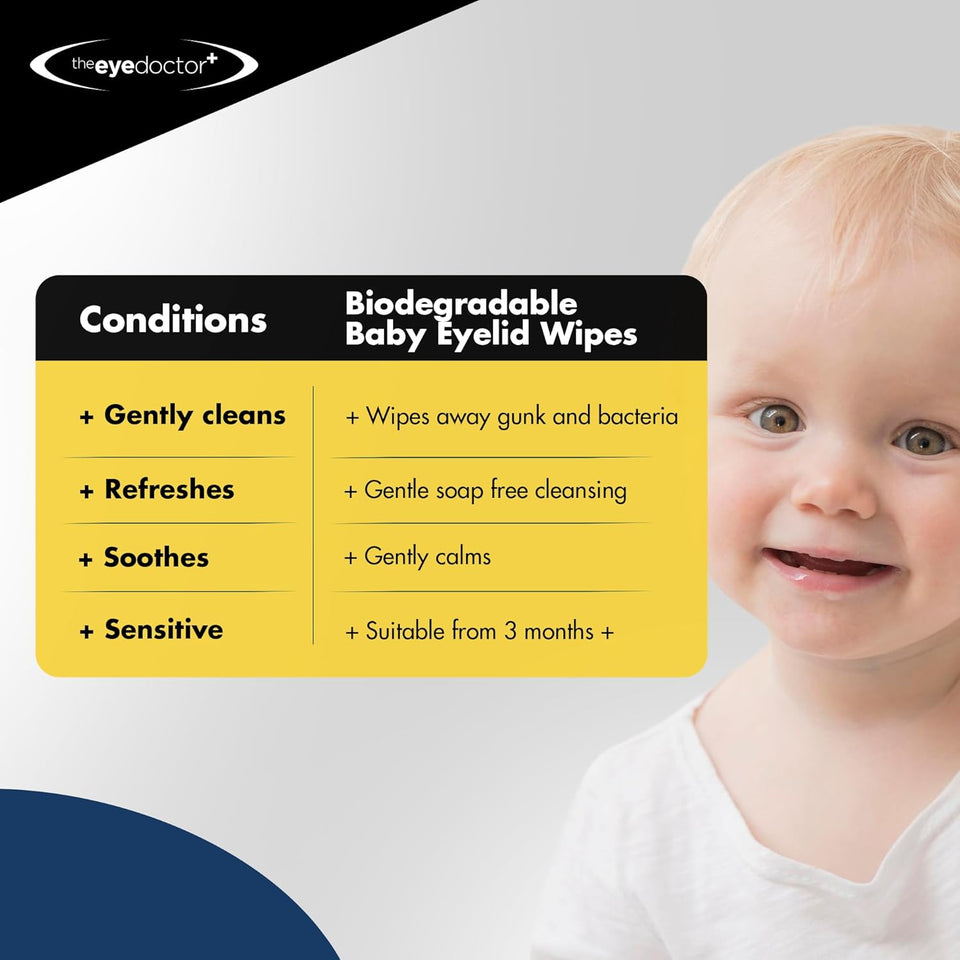 theeyedoctor+

| Conditions | Biodegradable Baby Eyelid Wipes |
|---|---|
| + Gently cleans | + Wipes away gunk and bacteria |
| + Refreshes | + Gentle soap free cleansing |
| + Soothes | + Gently calms |
| + Sensitive | + Suitable from 3 months + |