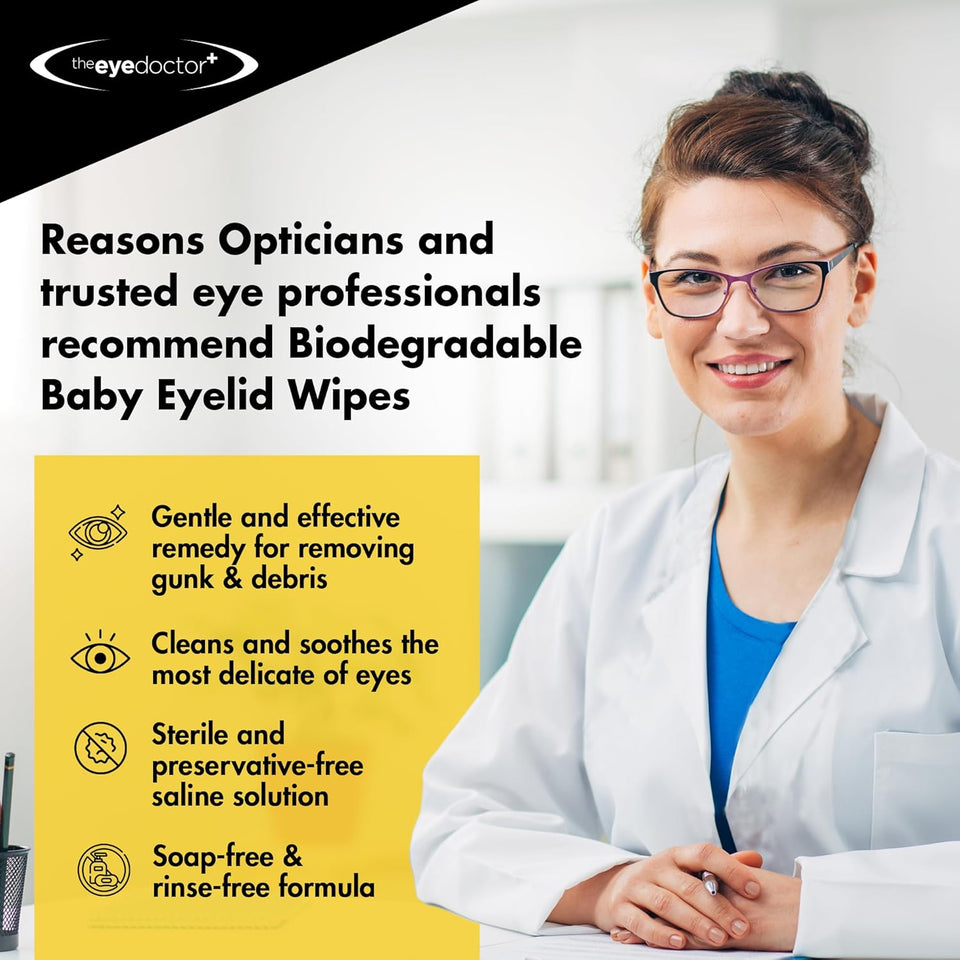 theeyedoctor+

Reasons Opticians and trusted eye professionals recommend Biodegradable Baby Eyelid Wipes

Gentle and effective remedy for removing gunk & debris

Cleans and soothes the most delicate of eyes

Sterile and preservative-free saline solution

Soap-free & rinse-free formula