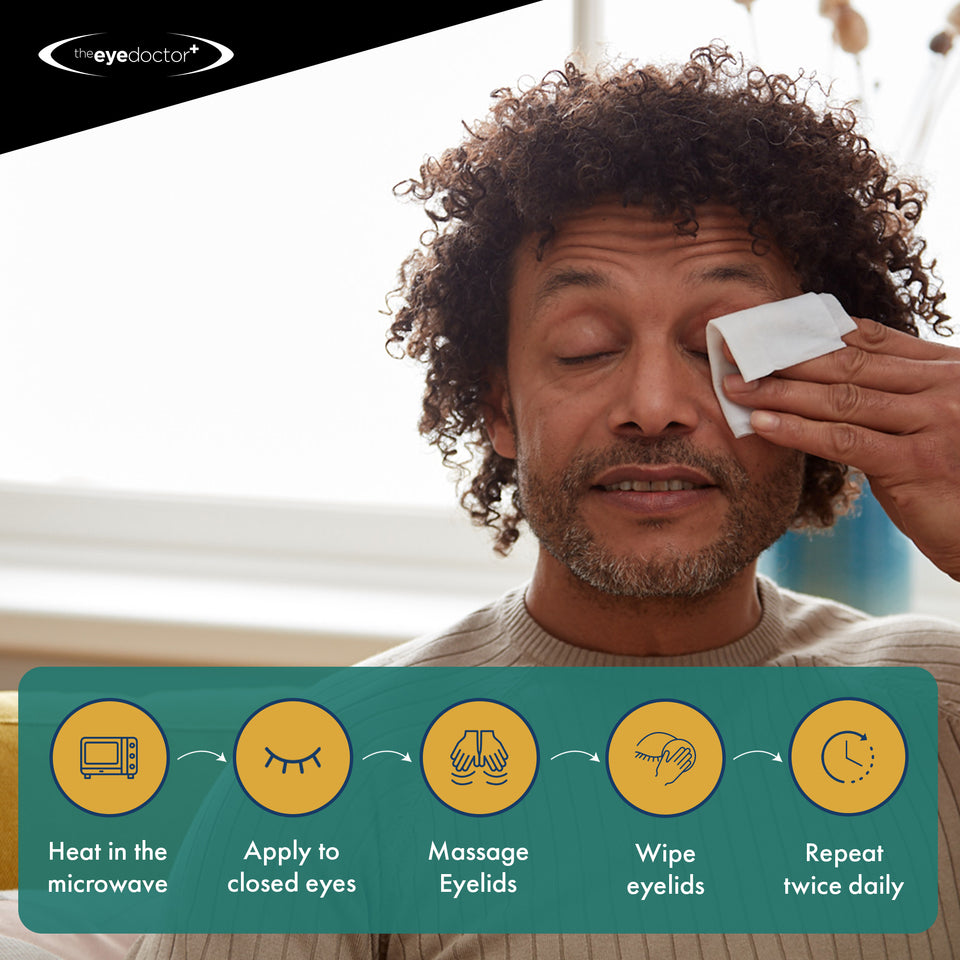 theeyedoctor+

Heat in the microwave

Apply to closed eyes

Massage Eyelids

Wipe eyelids

Repeat twice daily