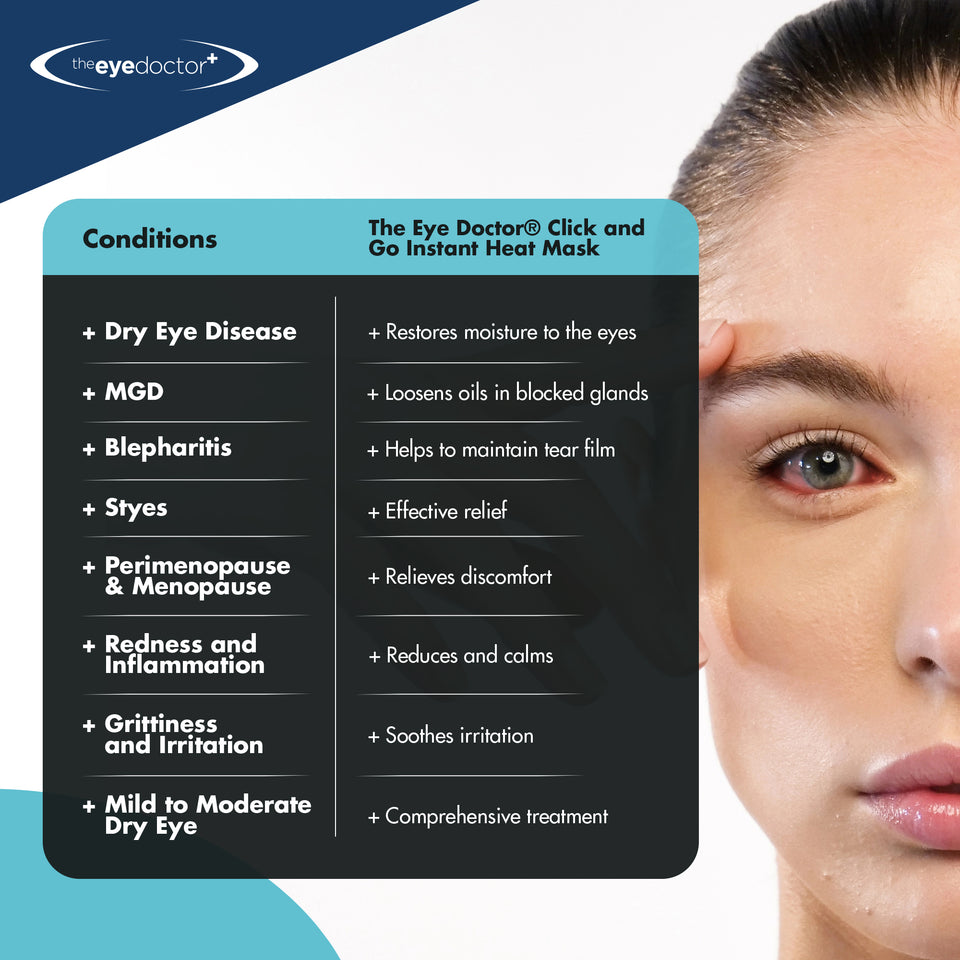 theeyedoctor+

| Conditions | The Eye Doctor® Click and Go Instant Heat Mask |
|---|---|
| + Dry Eye Disease | + Restores moisture to the eyes |
| + MGD | + Loosens oils in blocked glands |
| + Blepharitis | + Helps to maintain tear film |
| + Styes | + Effective relief |
| + Perimenopause & Menopause | + Relieves discomfort |
| + Redness and Inflammation | + Reduces and calms |
| + Grittiness and Irritation | + Soothes irritation |
| + Mild to Moderate Dry Eye | + Comprehensive treatment |