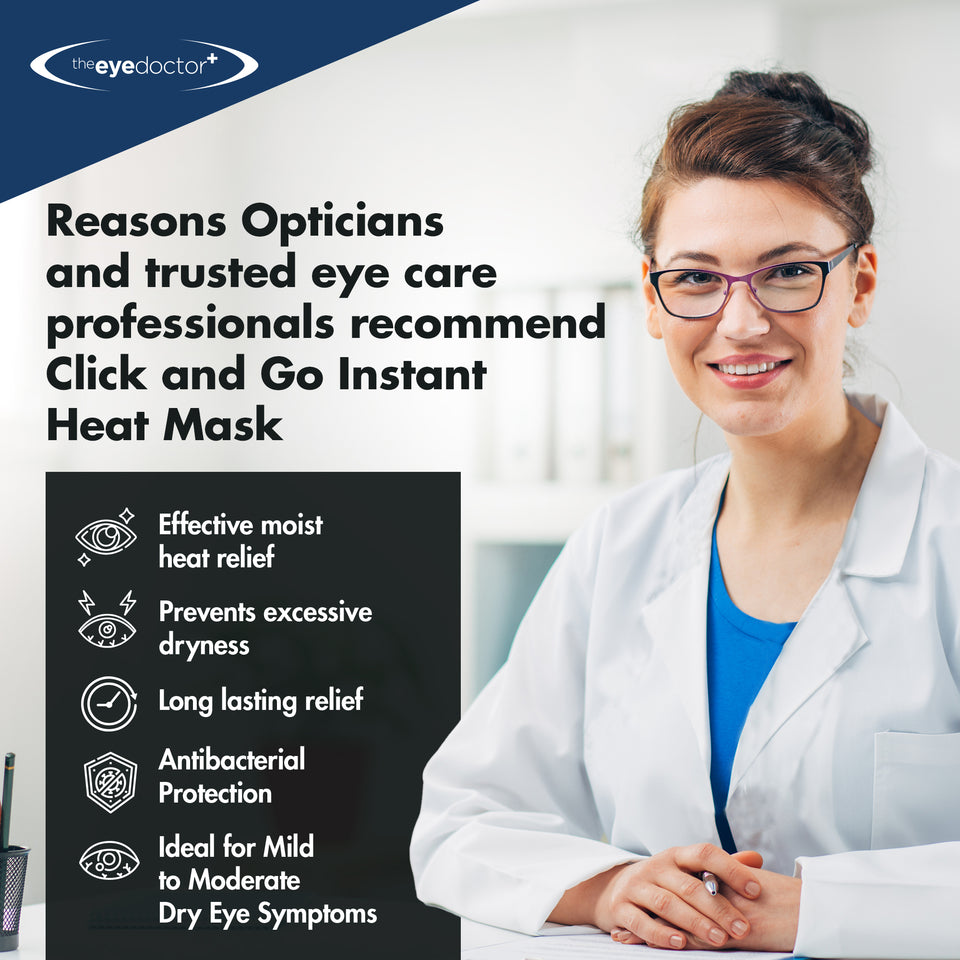 theeyedoctor+

Reasons Opticians and trusted eye care professionals recommend Click and Go Instant Heat Mask

Effective moist heat relief

Prevents excessive dryness

Long lasting relief

Antibacterial Protection

Ideal for Mild to Moderate Dry Eye Symptoms