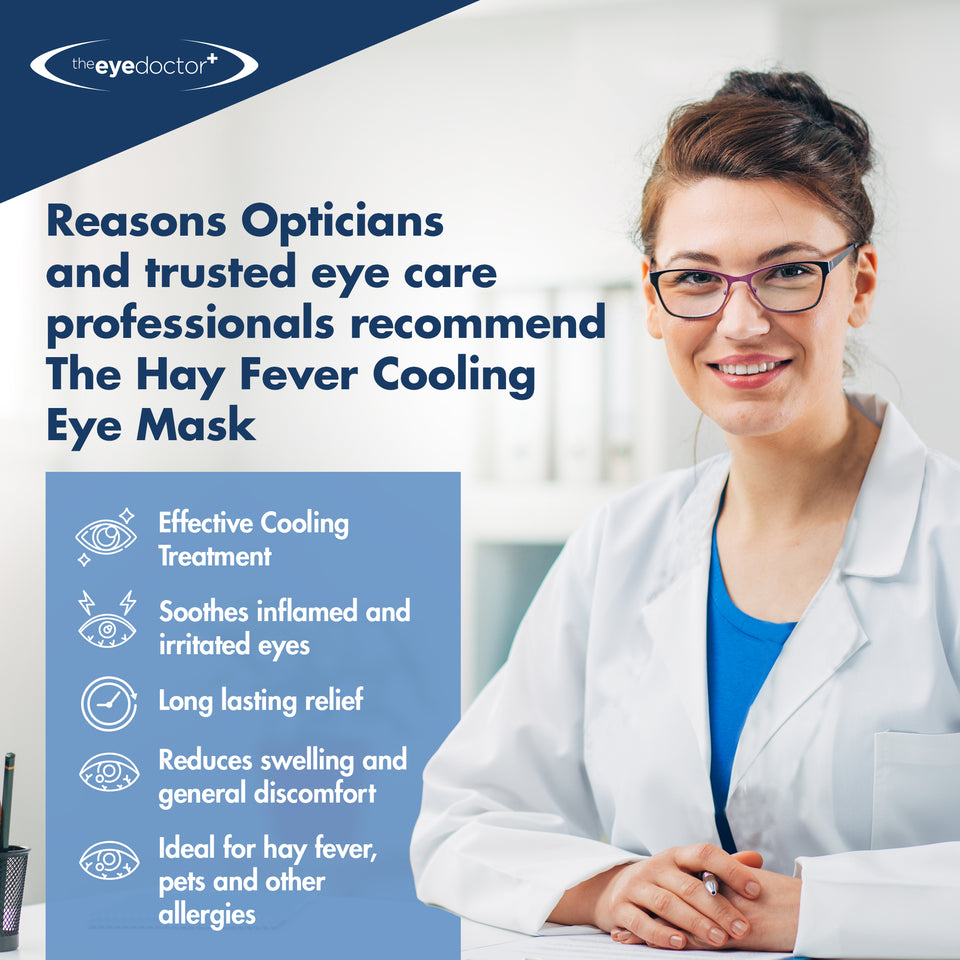 theeyedoctor+

Reasons Opticians and trusted eye care professionals recommend The Hay Fever Cooling Eye Mask

Effective Cooling Treatment

Soothes inflamed and irritated eyes

Long lasting relief

Reduces swelling and general discomfort

Ideal for hay fever, pets and other allergies